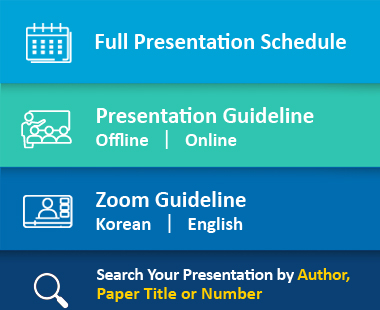 Full Presentation Schedule

Presentation Guideline
Offline | Online

Zoom Guideline
Korean | English

Search Your Presentation by Author, Paper Title or Number